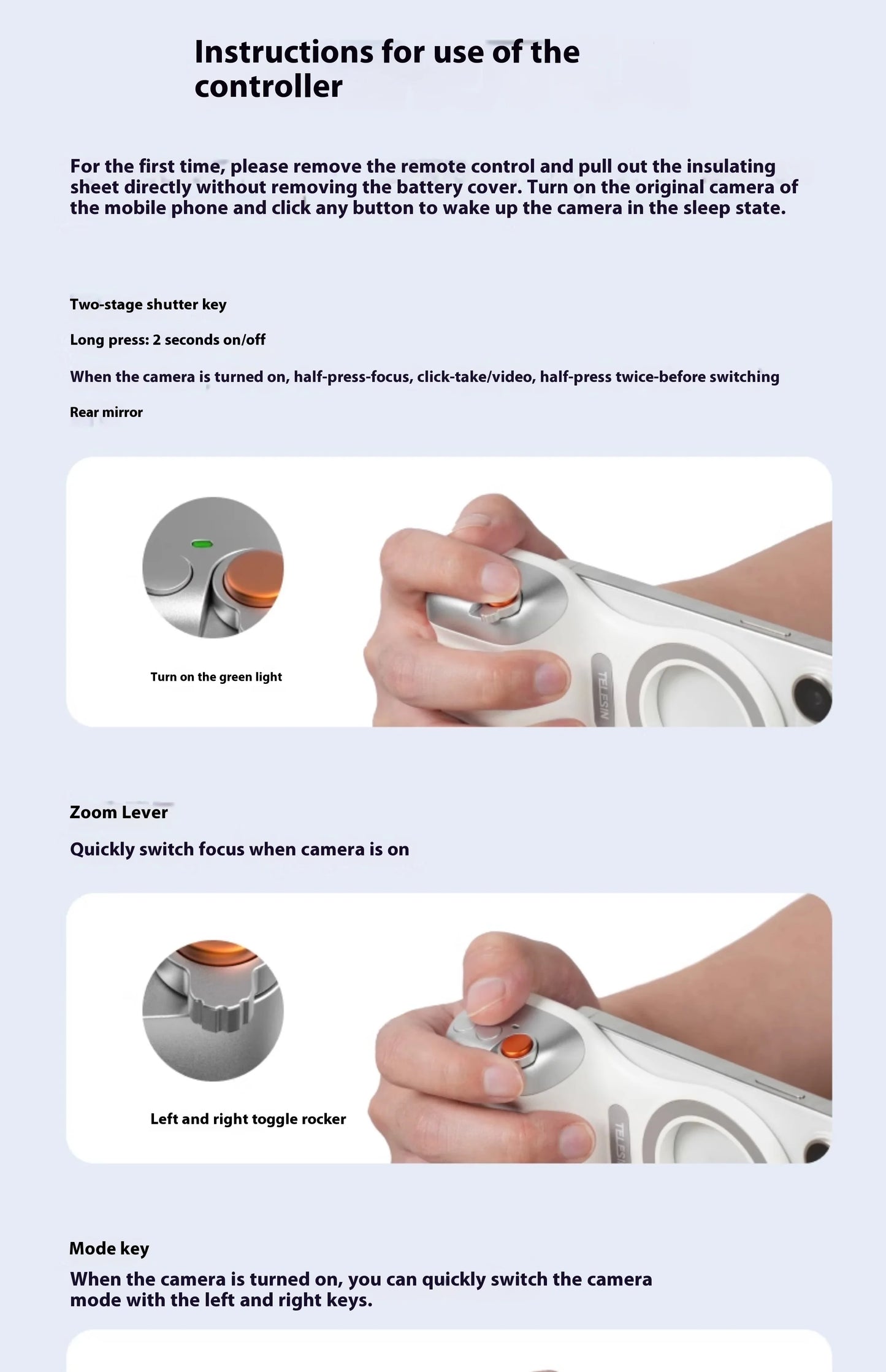 Instructions for use of the controller

For the first time, please remove the remote control and pull out the insulating sheet directly without removing the battery cover. Turn on the original camera of the mobile phone and click any button to wake up the camera in the sleep state.

Two-stage shutter key

Long press: 2 seconds on/off

When the camera is turned on, half-press-focus, click-take/video, half-press twice-before switching

Rear mirror

Turn on the green light

TELESIN

Zoom Lever

Quickly switch focus when camera is on

Left and right toggle rocker

TELESI

Mode key

When the camera is turned on, you can quickly switch the camera mode with the left and right keys.