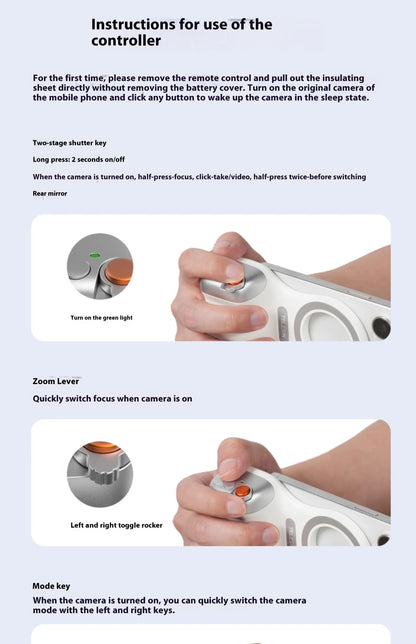 Instructions for use of the controller

For the first time, please remove the remote control and pull out the insulating sheet directly without removing the battery cover. Turn on the original camera of the mobile phone and click any button to wake up the camera in the sleep state.

Two-stage shutter key

Long press: 2 seconds on/off

When the camera is turned on, half-press-focus, click-take/video, half-press twice-before switching

Rear mirror

Turn on the green light

Zoom Lever

Quickly switch focus when camera is on

Left and right toggle rocker

Mode key

When the camera is turned on, you can quickly switch the camera mode with the left and right keys.