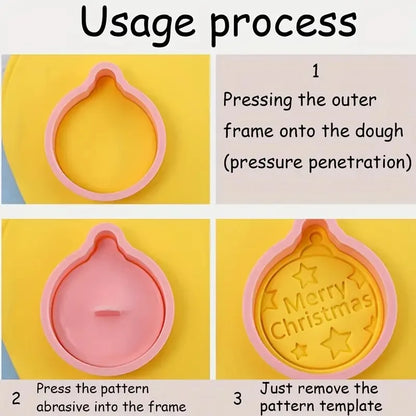 Usage process

1
Pressing the outer frame onto the dough (pressure penetration)

Merry Christmas

2 Press the pattern abrasive into the frame

3 Just remove the pattern template