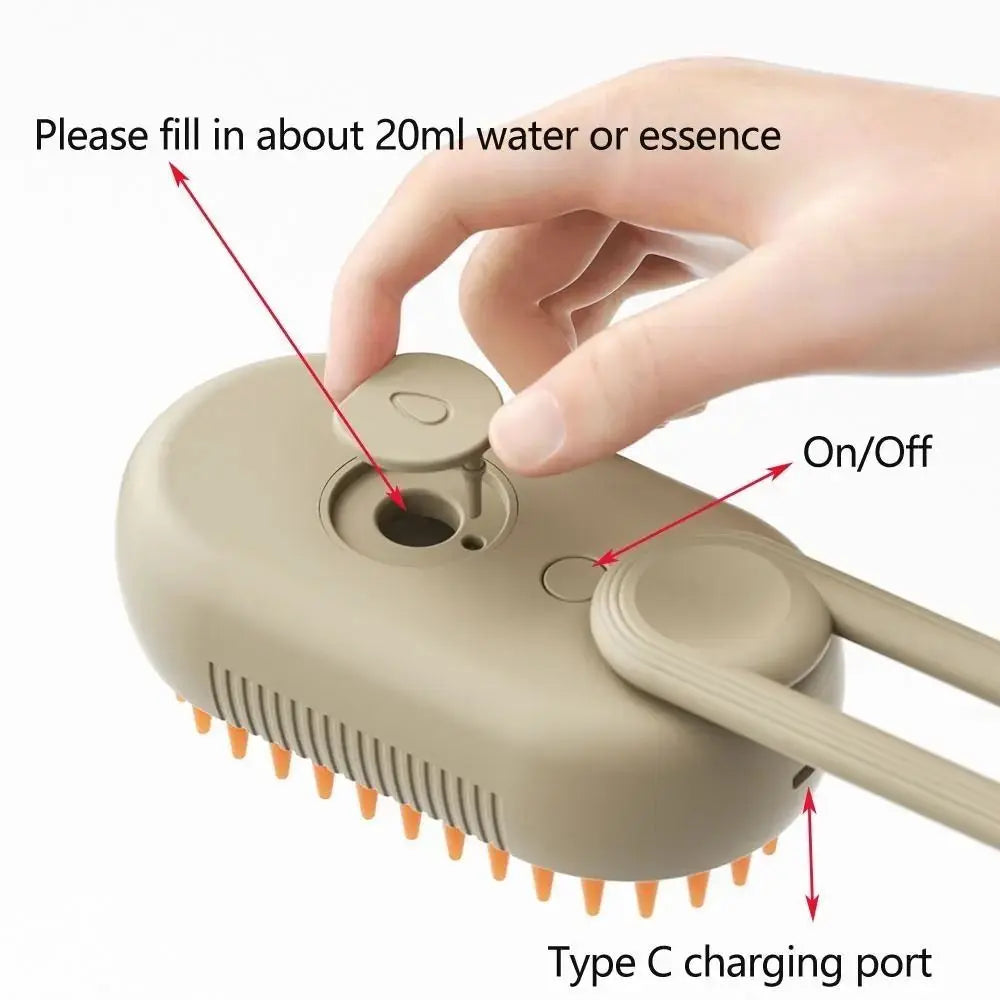 Please fill in about 20ml water or essence

On/Off

Type C charging port