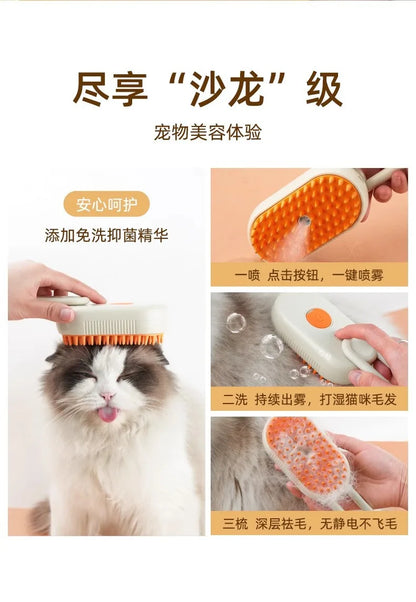 尽享“沙龙”级

宠物美容体验

安心呵护

添加免洗抑菌精华

一喷 点击按钮，一键喷雾

二洗 持续出雾，打湿猫咪毛发

三梳 深层祛毛，无静电不飞毛