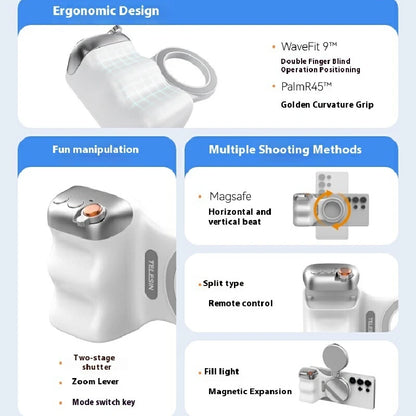 Ergonomic Design

• WaveFit 9™
Double Finger Blind Operation Positioning
• PalmR45™
Golden Curvature Grip

Fun manipulation

TELESIN

• Two-stage shutter
• Zoom Lever
• Mode switch key

Multiple Shooting Methods

• Magsafe
Horizontal and vertical beat

• Split type
Remote control

• Fill light
Magnetic Expansion