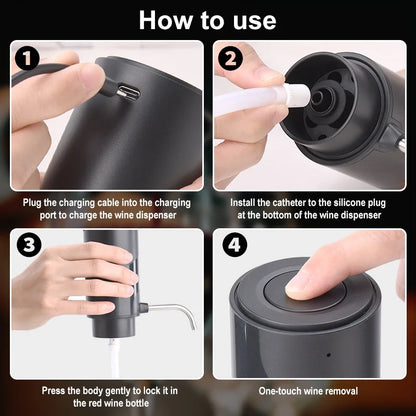 How to use

1

Plug the charging cable into the charging port to charge the wine dispenser

2

Install the catheter to the silicone plug at the bottom of the wine dispenser

3

Press the body gently to lock it in the red wine bottle

4

One-touch wine removal