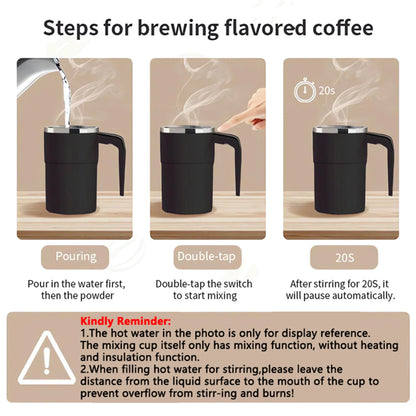 Steps for brewing flavored coffee

20s

Pouring

Pour in the water first, then the powder

Double-tap

Double-tap the switch to start mixing

20S

After stirring for 20S, it will pause automatically.

Kindly Reminder:
1.The hot water in the photo is only for display reference. The mixing cup itself only has mixing function, without heating and insulation function.
2.When filling hot water for stirring,please leave the distance from the liquid surface to the mouth of the cup to prevent overflow from stirr-ing and burns!