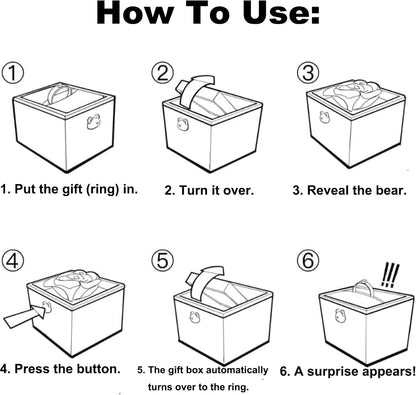 How To Use:

①
1. Put the gift (ring) in.

②
2. Turn it over.

③
3. Reveal the bear.

④
4. Press the button.

⑤
5. The gift box automatically turns over to the ring.

⑥
!!!
6. A surprise appears!