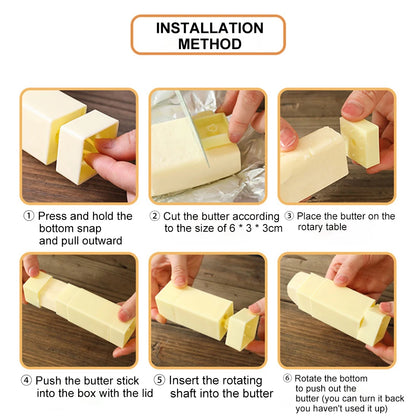 INSTALLATION METHOD

① Press and hold the bottom snap and pull outward

② Cut the butter according to the size of 6 * 3 * 3cm

③ Place the butter on the rotary table

④ Push the butter stick into the box with the lid

⑤ Insert the rotating shaft into the butter

⑥ Rotate the bottom to push out the butter (you can turn it back you haven't used it up)