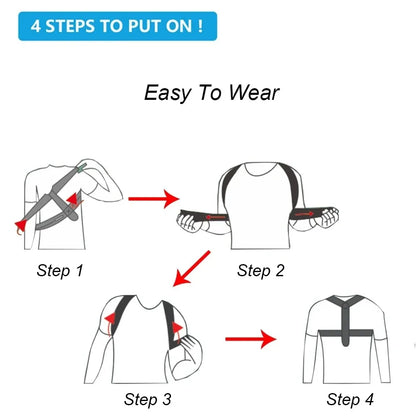 4 STEPS TO PUT ON !

Easy To Wear

Step 1

Step 2

Step 3

Step 4