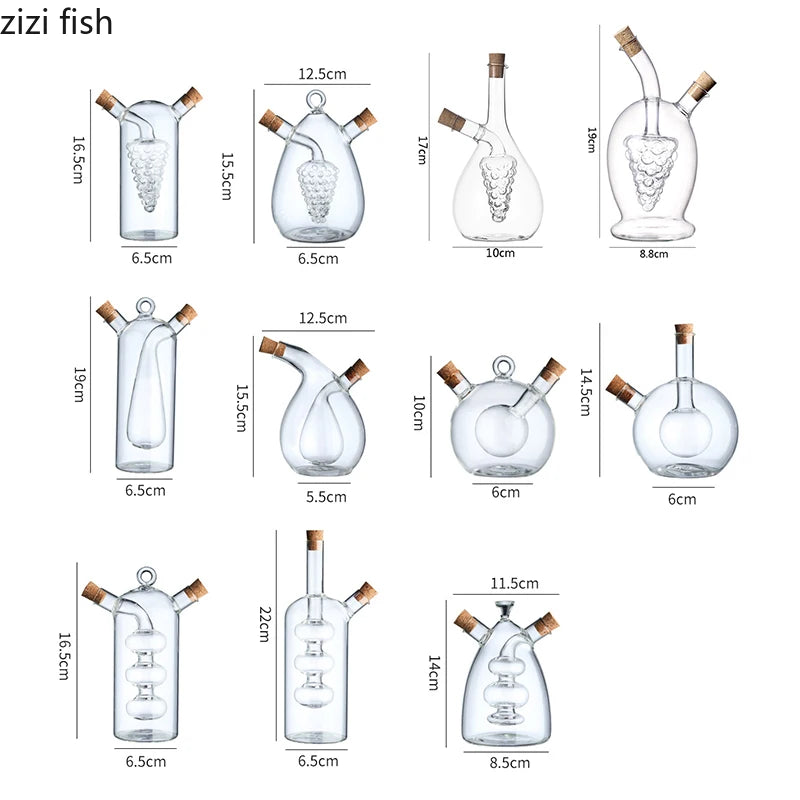 zizi fish

16.5cm
6.5cm

12.5cm
15.5cm
6.5cm

17cm
10cm

19cm
8.8cm

19cm
6.5cm

12.5cm
15.5cm
5.5cm

10cm
6cm

14.5cm
6cm

16.5cm
6.5cm

22cm
6.5cm

11.5cm
14cm
8.5cm